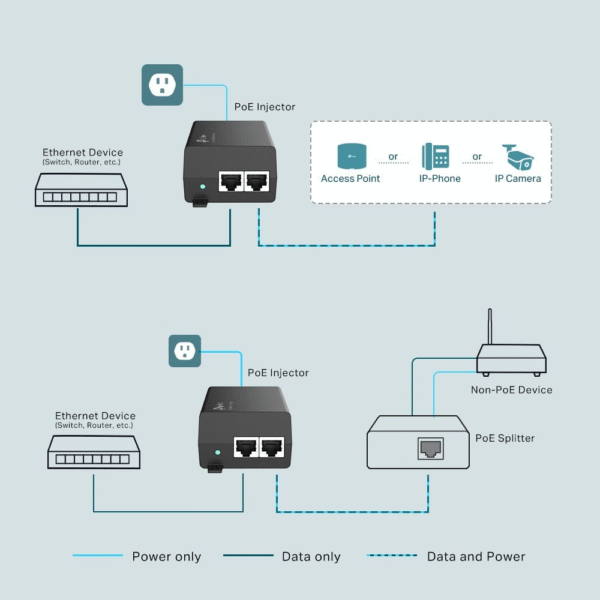 PoE Injector

Ethernet Device
(Switch, Router, etc.)

Access Point
or
IP-Phone
or
IP Camera

PoE Injector

Ethernet Device
(Switch, Router, etc.)

Non-PoE Device

PoE Splitter

Power only
Data only
Data and Power